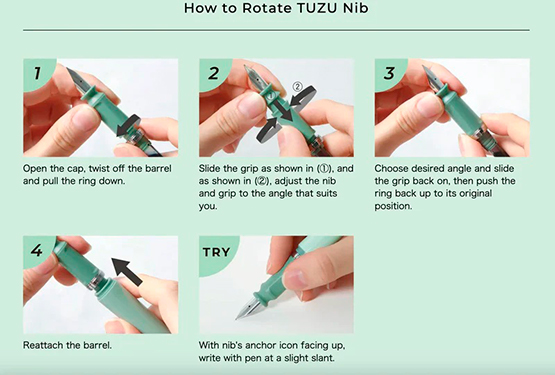 How to Rotate TUZU Nib

1

Open the cap, twist off the barrel and pull the ring down.

2

①

②

Slide the grip as shown in (①), and as shown in (②), adjust the nib and grip to the angle that suits you.

3

Choose desired angle and slide the grip back on, then push the ring back up to its original position.

4

Reattach the barrel.

TRY

With nib's anchor icon facing up, write with pen at a slight slant.